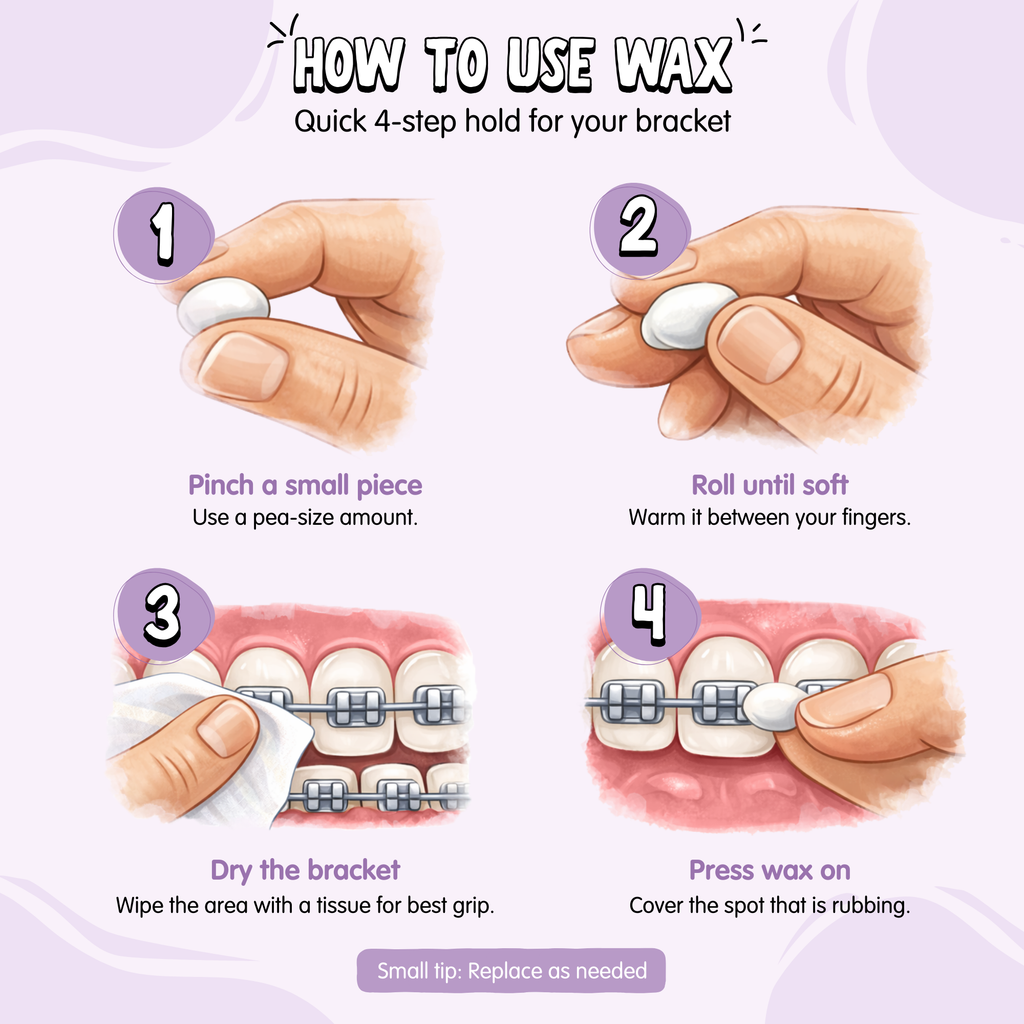 HOW TO USE WAX
Quick 4-step hold for your bracket

1
Pinch a small piece
Use a pea-size amount.

2
Roll until soft
Warm it between your fingers.

3
Dry the bracket
Wipe the area with a tissue for best grip.

4
Press wax on
Cover the spot that is rubbing.

Small tip: Replace as needed